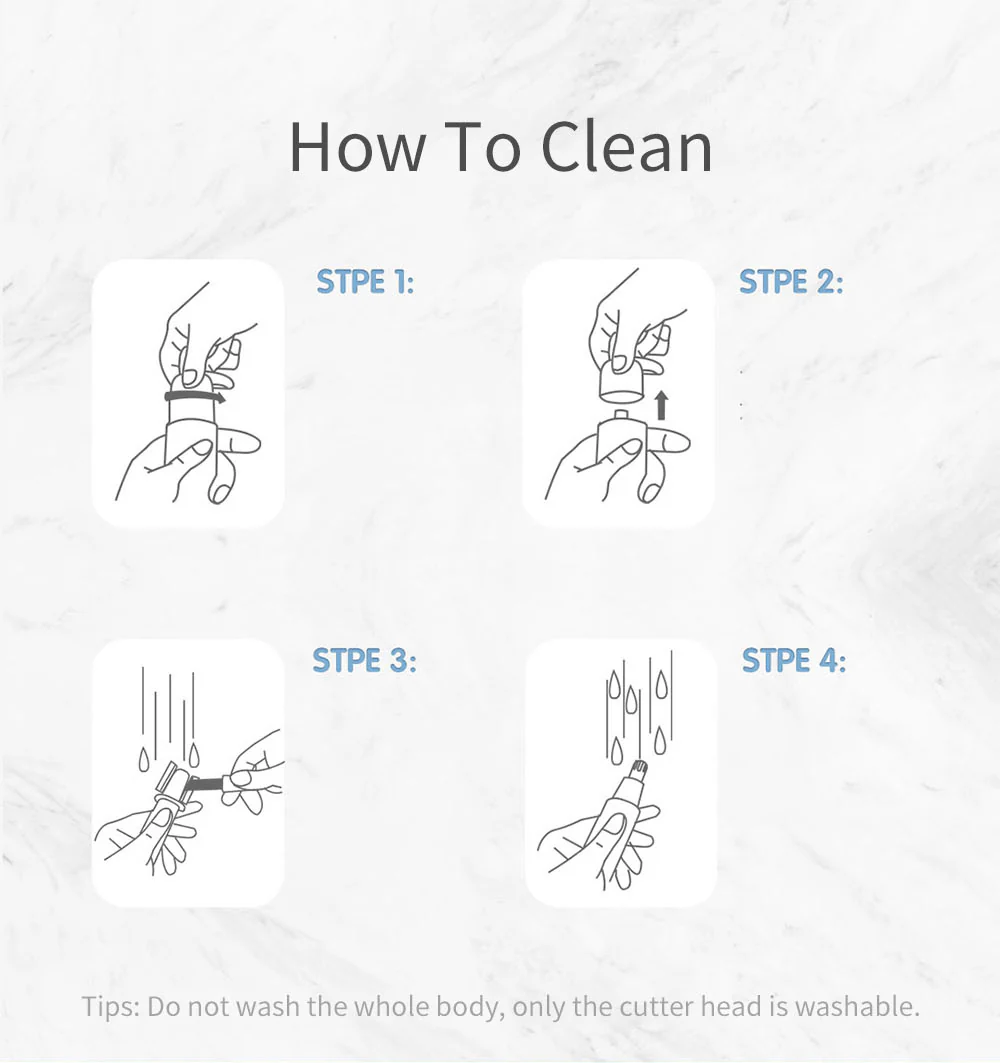 How To Clean

STPE 1:

STPE 2:

STPE 3:

STPE 4:

Tips: Do not wash the whole body, only the cutter head is washable.