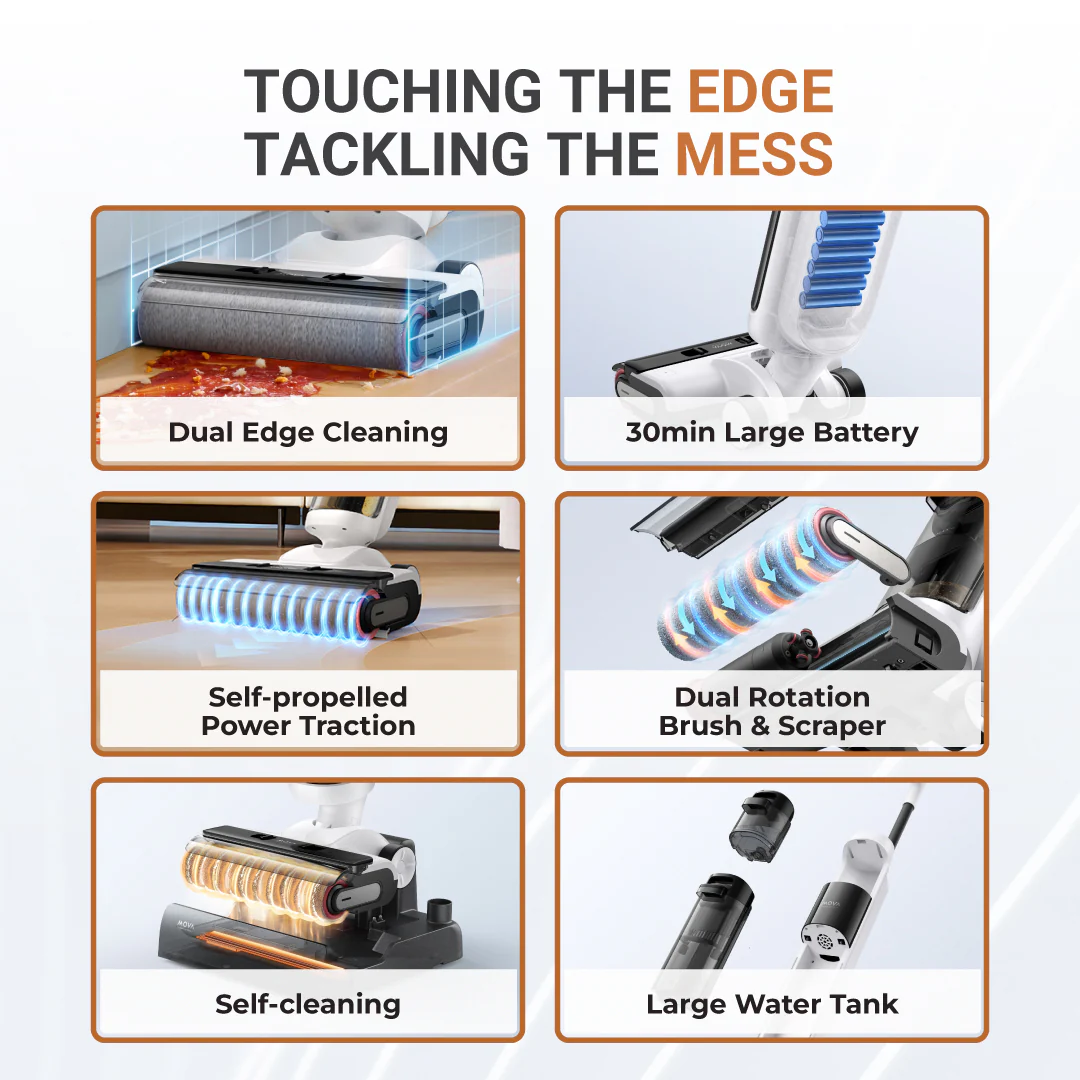 TOUCHING THE EDGE
TACKLING THE MESS

Dual Edge Cleaning

30min Large Battery

Self-propelled
Power Traction

Dual Rotation
Brush & Scraper

Self-cleaning

Large Water Tank