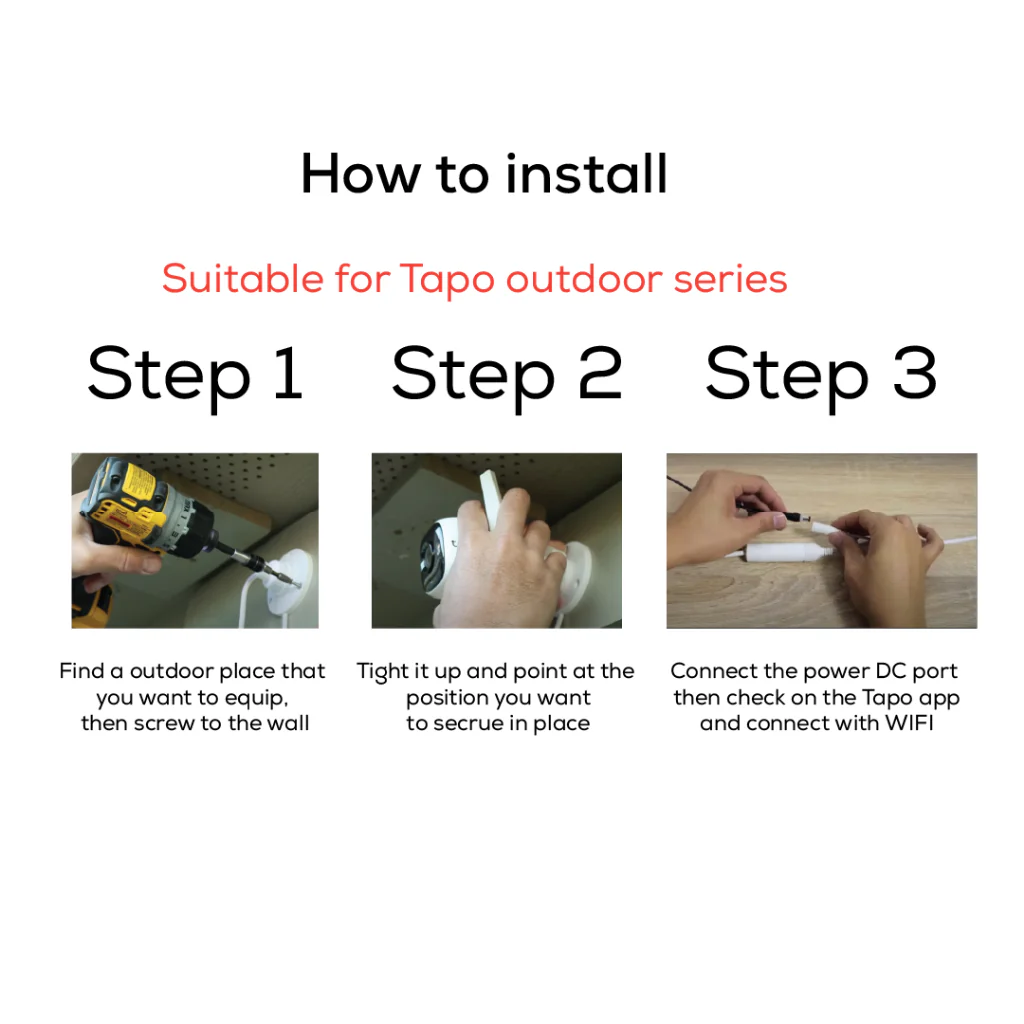 How to install

Suitable for Tapo outdoor series

Step 1

Find a outdoor place that you want to equip, then screw to the wall

Step 2

Tight it up and point at the position you want to secrue in place

Step 3

Connect the power DC port then check on the Tapo app and connect with WIFI